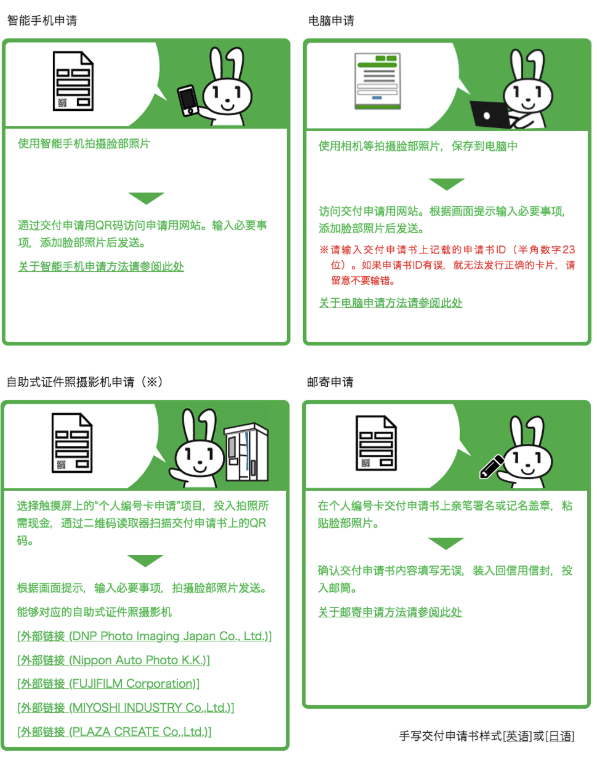 智能手机申请

使用智能手机拍摄脸部照片

通过交付申请用QR码访问申请用网站。输入必要事项，添加脸部照片后发送。

关于智能手机申请方法请参阅此处

电脑申请

使用相机等拍摄脸部照片，保存到电脑中

访问交付申请用网站。根据画面提示输入必要事项，添加脸部照片后发送。

※请输入交付申请书上记载的申请书ID（半角数字23位）。如果申请书ID有误，就无法发行正确的卡片，请留意不要输错。

关于电脑申请方法请参阅此处

自助式证件照摄影机申请（※）

选择触摸屏上的"个人编号卡申请"项目，投入拍照所需现金，通过二维码读取器扫描交付申请书上的QR码。

根据画面提示，输入必要事项，拍摄脸部照片发送。

能够对应的自助式证件照摄影机

[外部链接 (DNP Photo Imaging Japan Co., Ltd.)]

[外部链接 (Nippon Auto Photo K.K.)]

[外部链接 (FUJIFILM Corporation)]

[外部链接 (MIYOSHI INDUSTRY Co.,Ltd.)]

[外部链接 (PLAZA CREATE Co.,Ltd.)]

邮寄申请

在个人编号卡交付申请书上亲笔署名或记名盖章，粘贴脸部照片。

确认交付申请书内容填写无误，装入回信用信封，投入邮筒。

关于邮寄申请方法请参阅此处

手写交付申请书样式[英语]或[日语]